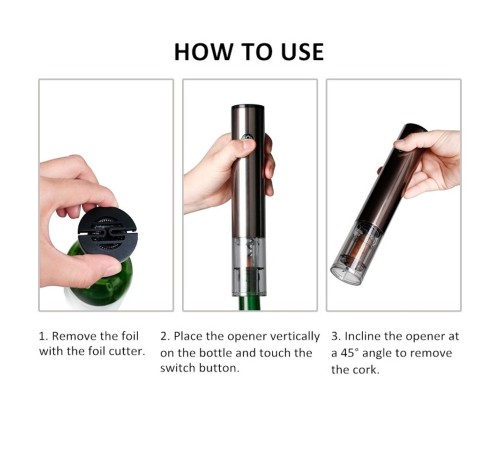 HOW TO USE

1. Remove the foil with the foil cutter.

2. Place the opener vertically on the bottle and touch the switch button.

3. Incline the opener at a 45° angle to remove the cork.